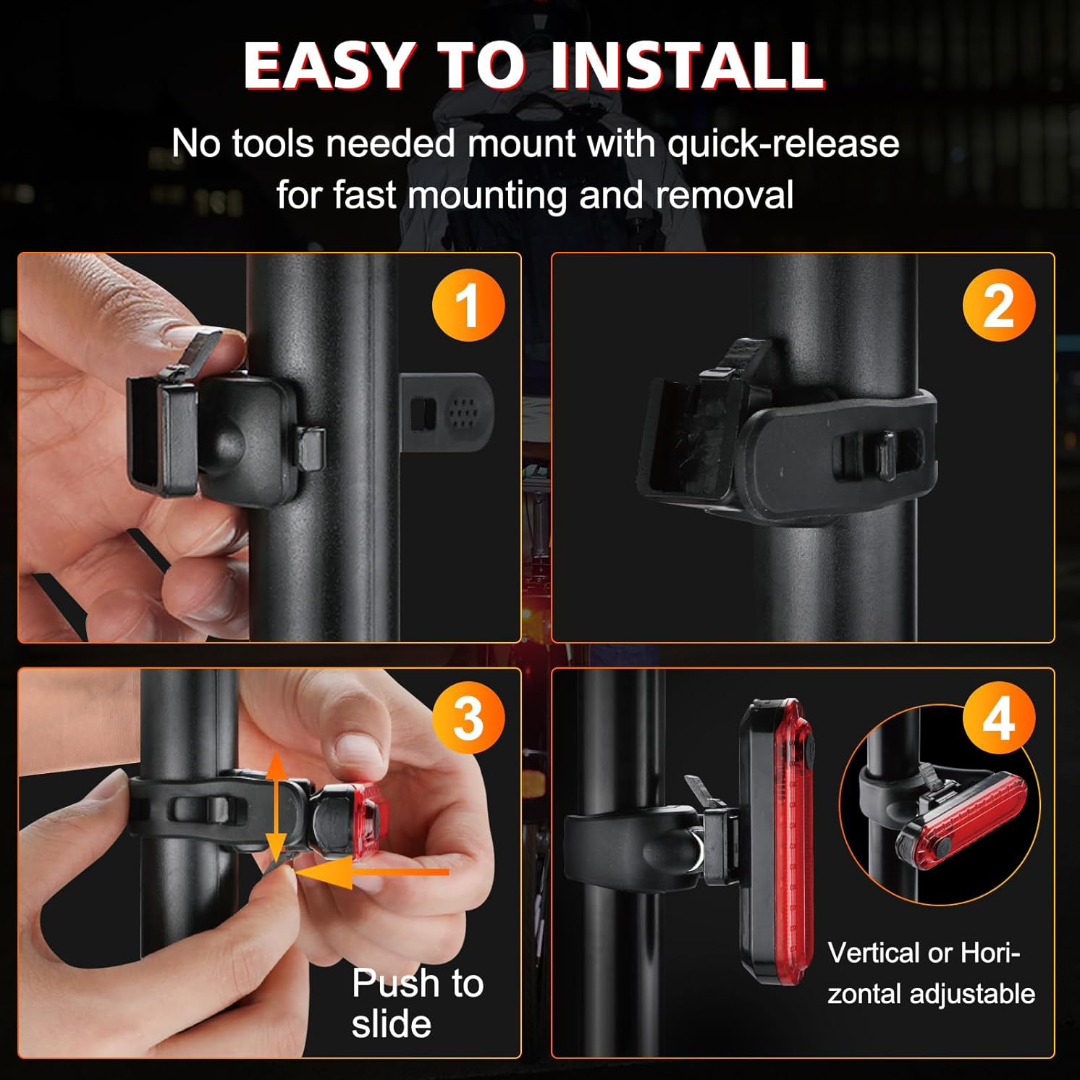 EASY TO INSTALL

No tools needed mount with quick-release for fast mounting and removal

1

2

3

Push to slide

4

Vertical or Horizontal adjustable